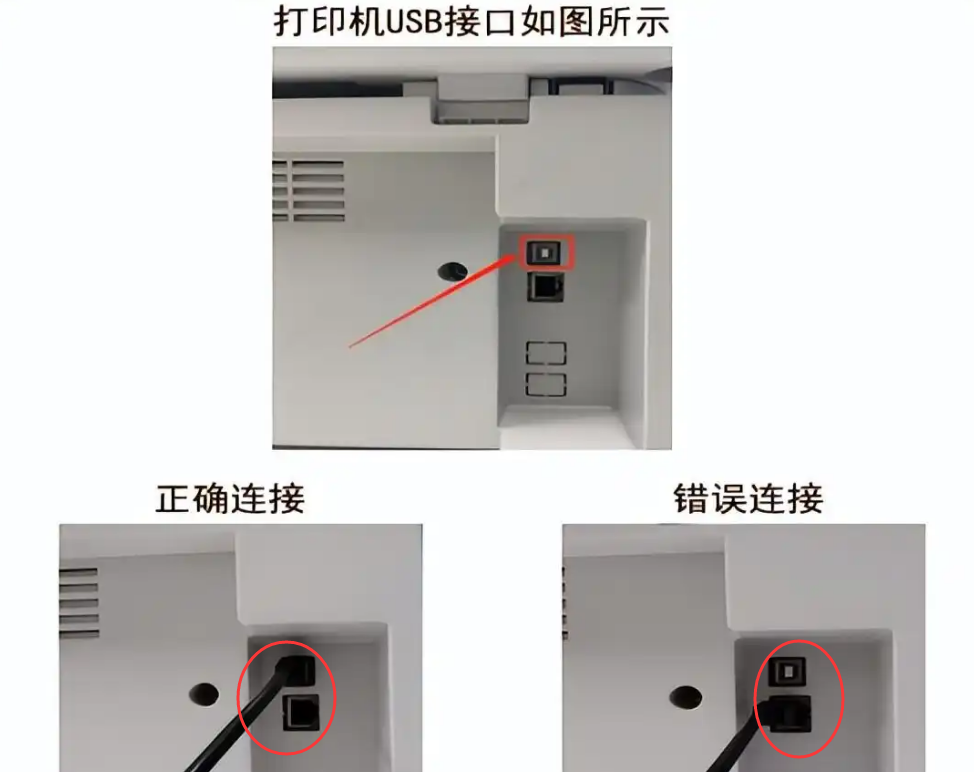 打印机USB接口如图所示

正确连接

错误连接